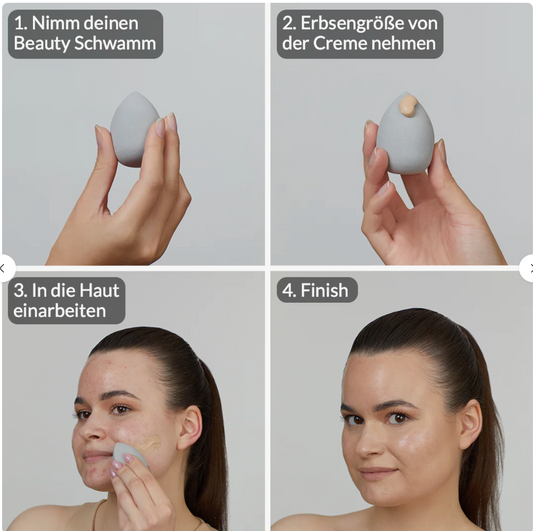 1. Nimm deinen Beauty Schwamm

2. Erbsengröße von der Creme nehmen

3. In die Haut einarbeiten

4. Finish